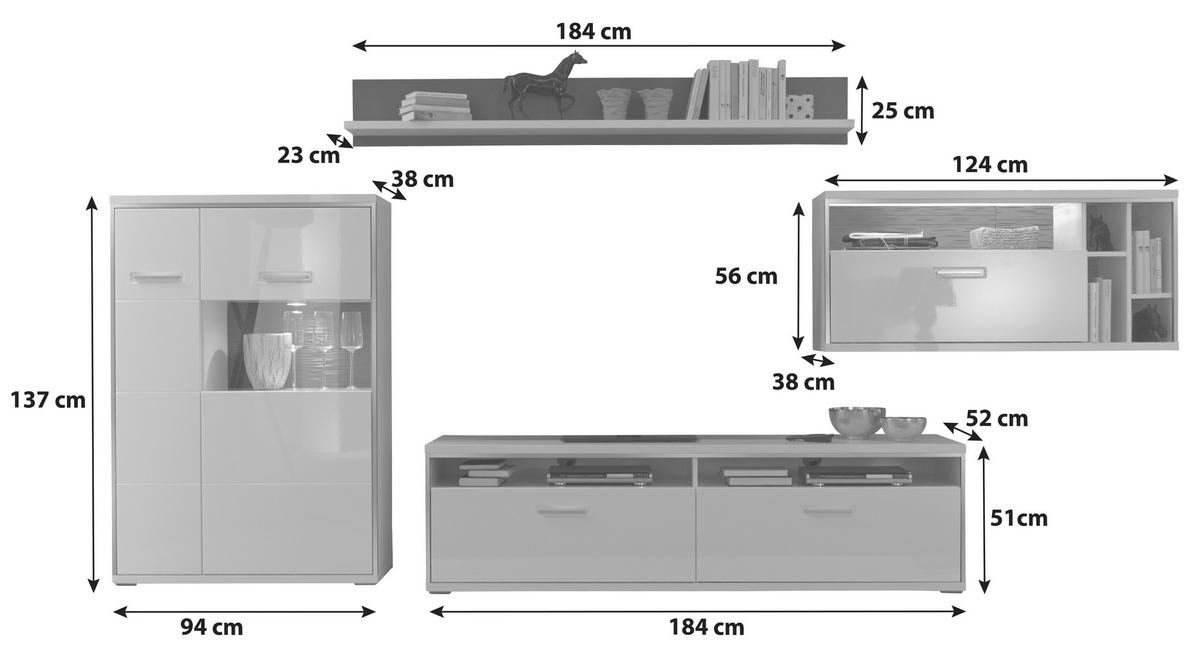 184 cm

25 cm

23 cm

38 cm

124 cm

56 cm

38 cm

137 cm

52 cm

51cm

94 cm

184 cm