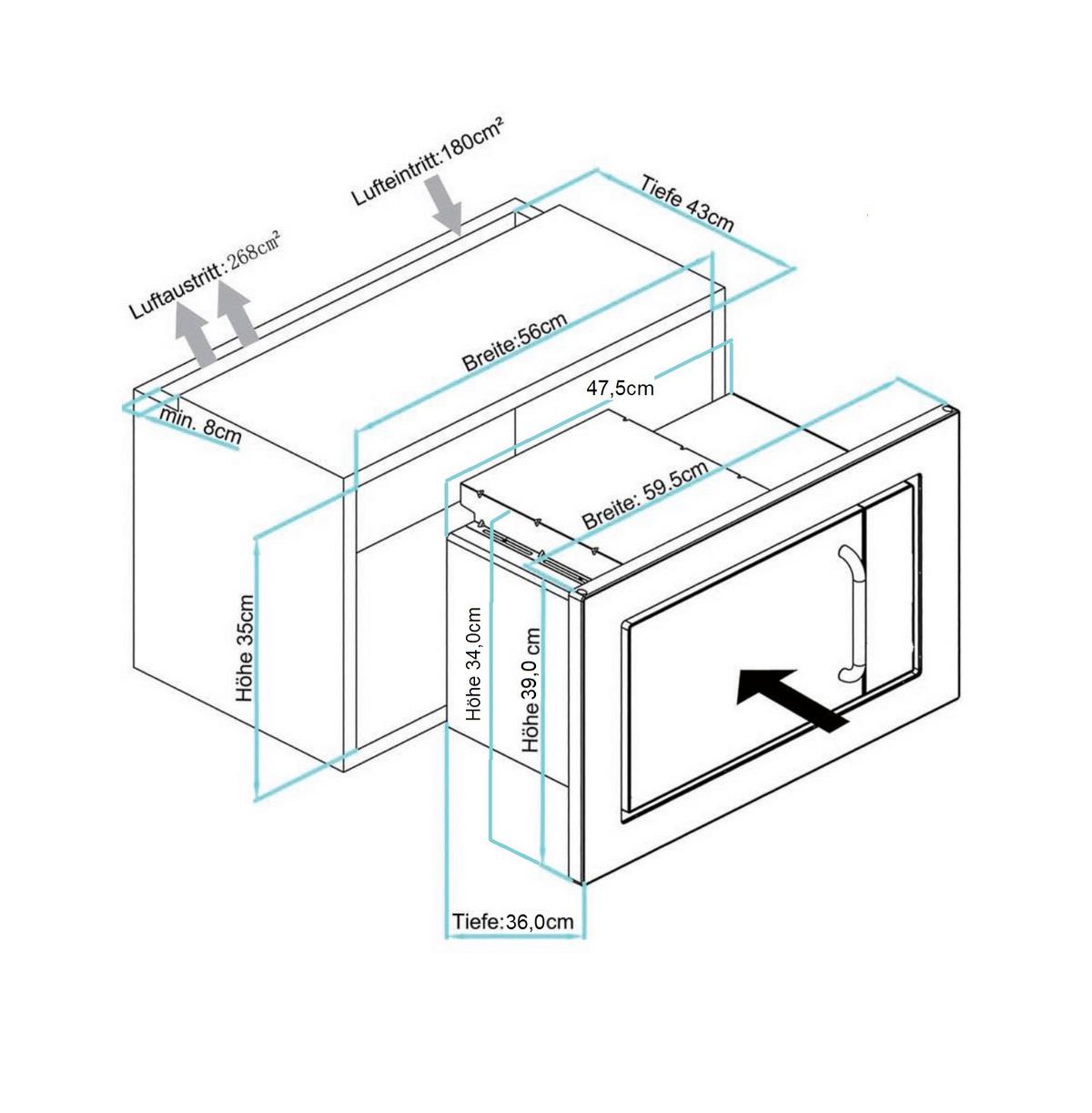 Lufteintritt:180cm²

Tiefe 43cm

Luftaustritt:268cm²

Breite:56cm

47,5cm

min. 8cm

Breite: 59.5cm

Höhe 35cm

Höhe 34,0cm

Höhe 39,0 cm

Tiefe:36,0cm