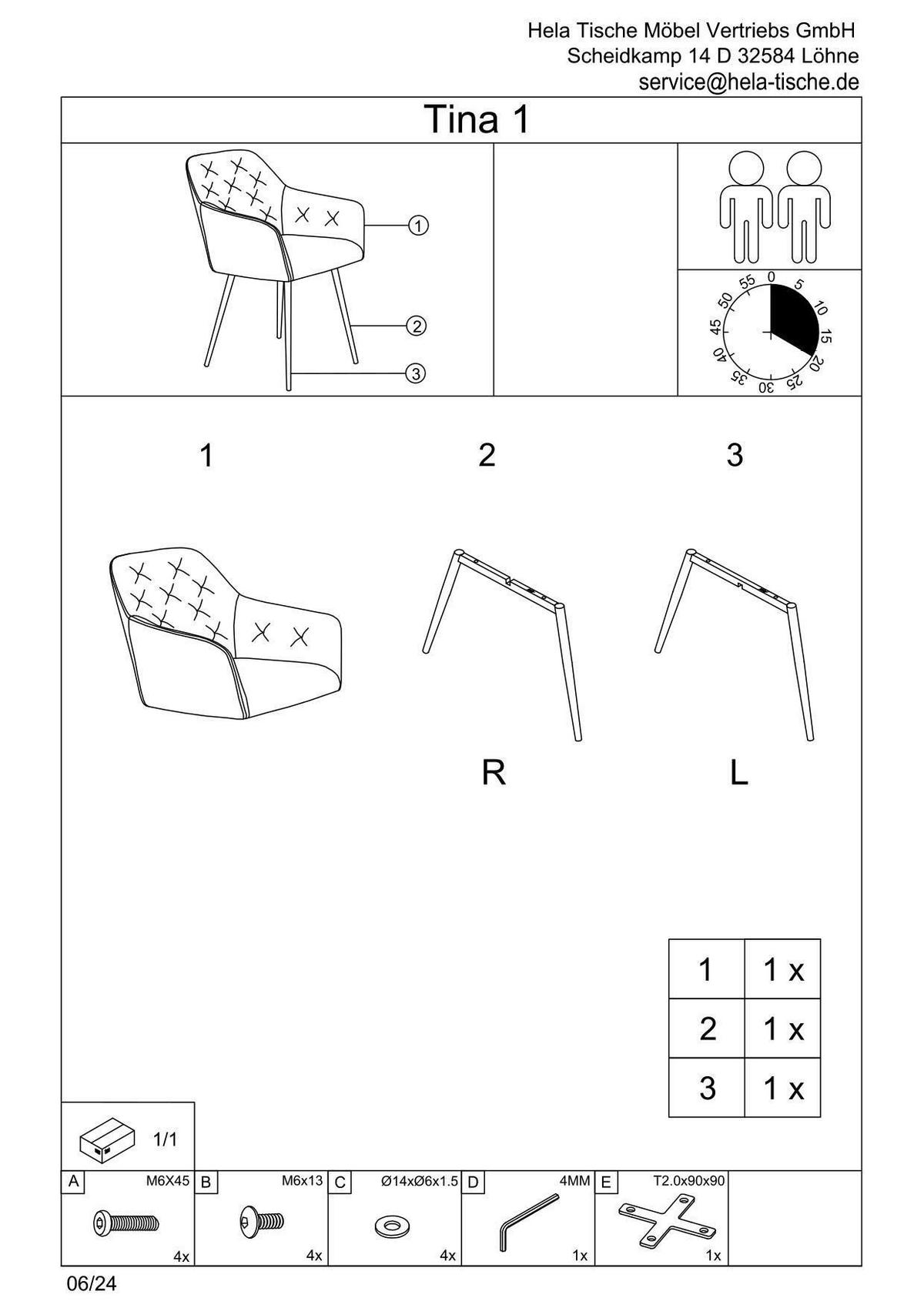 Hela Tische Möbel Vertriebs GmbH
Scheidkamp 14 D 32584 Löhne
service@hela-tische.de

Tina 1

1
2
3

0 5 10 15 20 25 30 35 40 45 50 55

1

2

3

R

L

| 1 | 1 x |
|---|---|
| 2 | 1 x |
| 3 | 1 x |

1/1

| A M6X45 | B M6x13 | C Ø14xØ6x1.5 | D 4MM | E T2.0x90x90 |
|---|---|---|---|---|
| 4x | 4x | 4x | 1x | 1x |

06/24