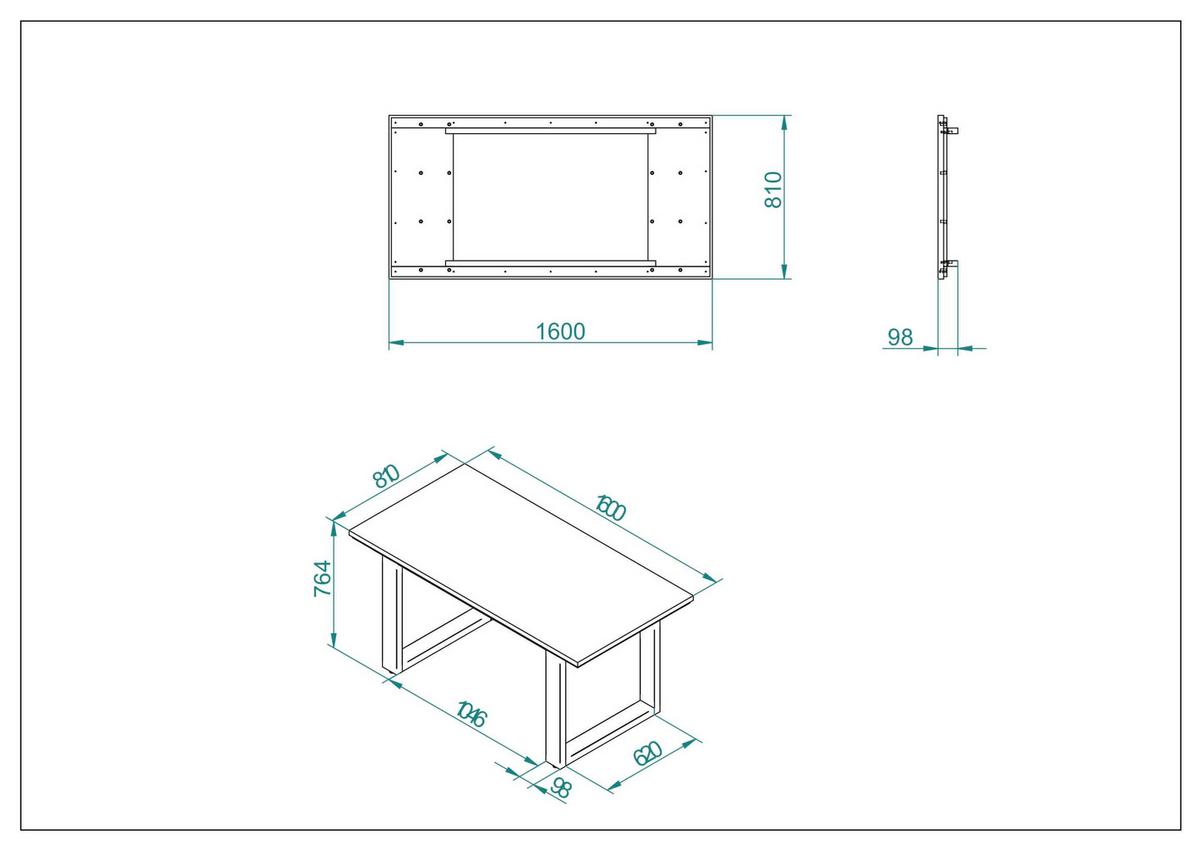 810

1600

98

810

1600

764

1046

98

620