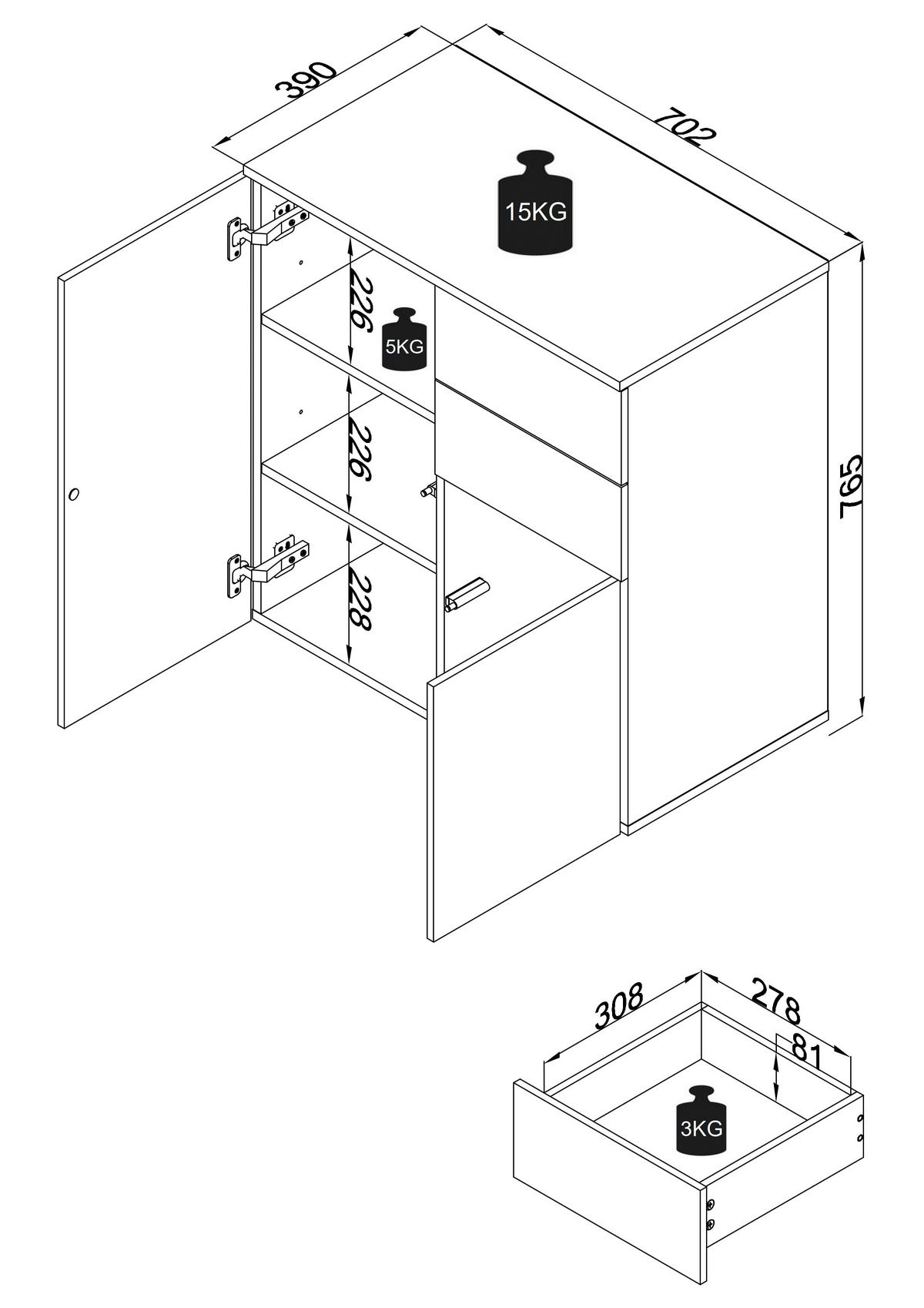 390

702

15KG

226

5KG

226

228

765

308

278

81

3KG