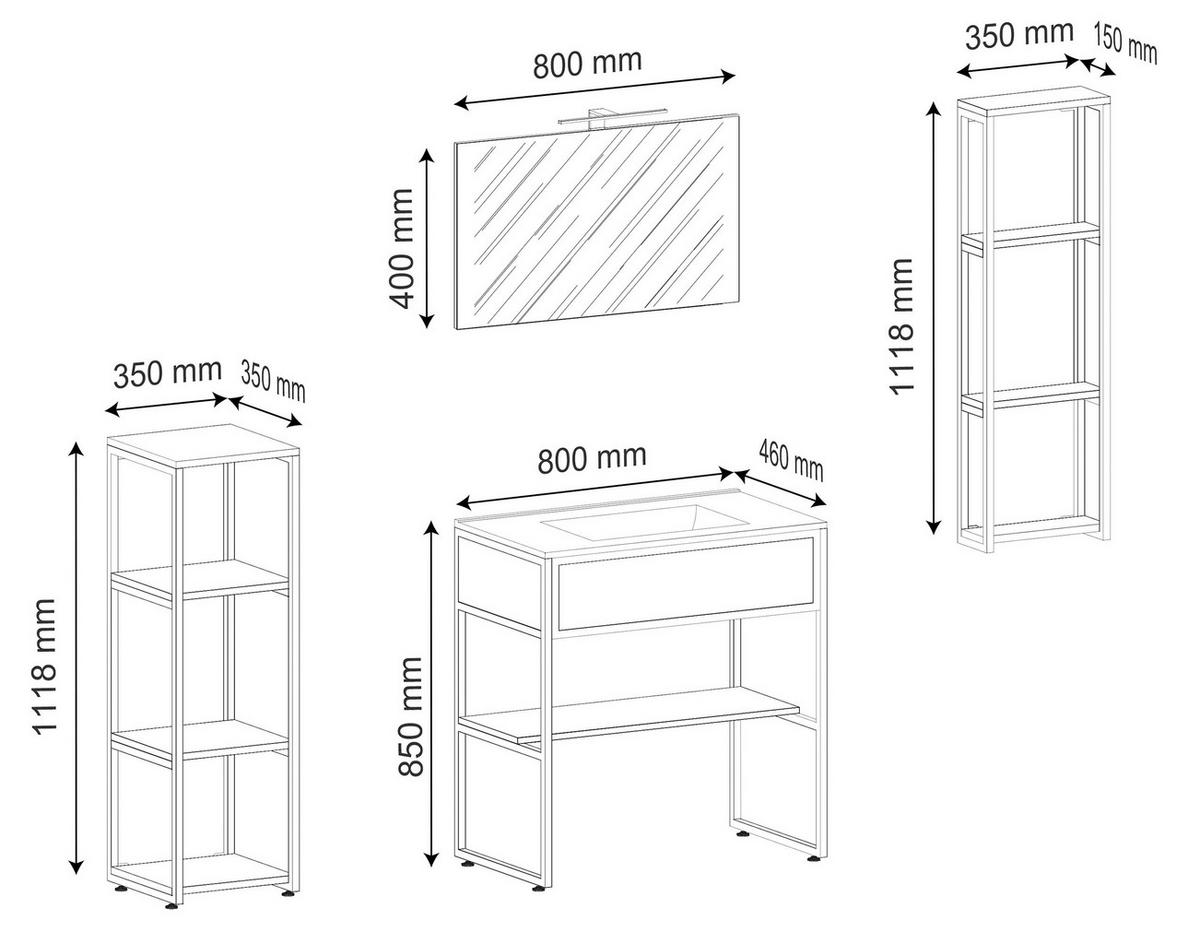 800 mm
400 mm
350 mm
150 mm
1118 mm
350 mm
350 mm
1118 mm
800 mm
460 mm
850 mm