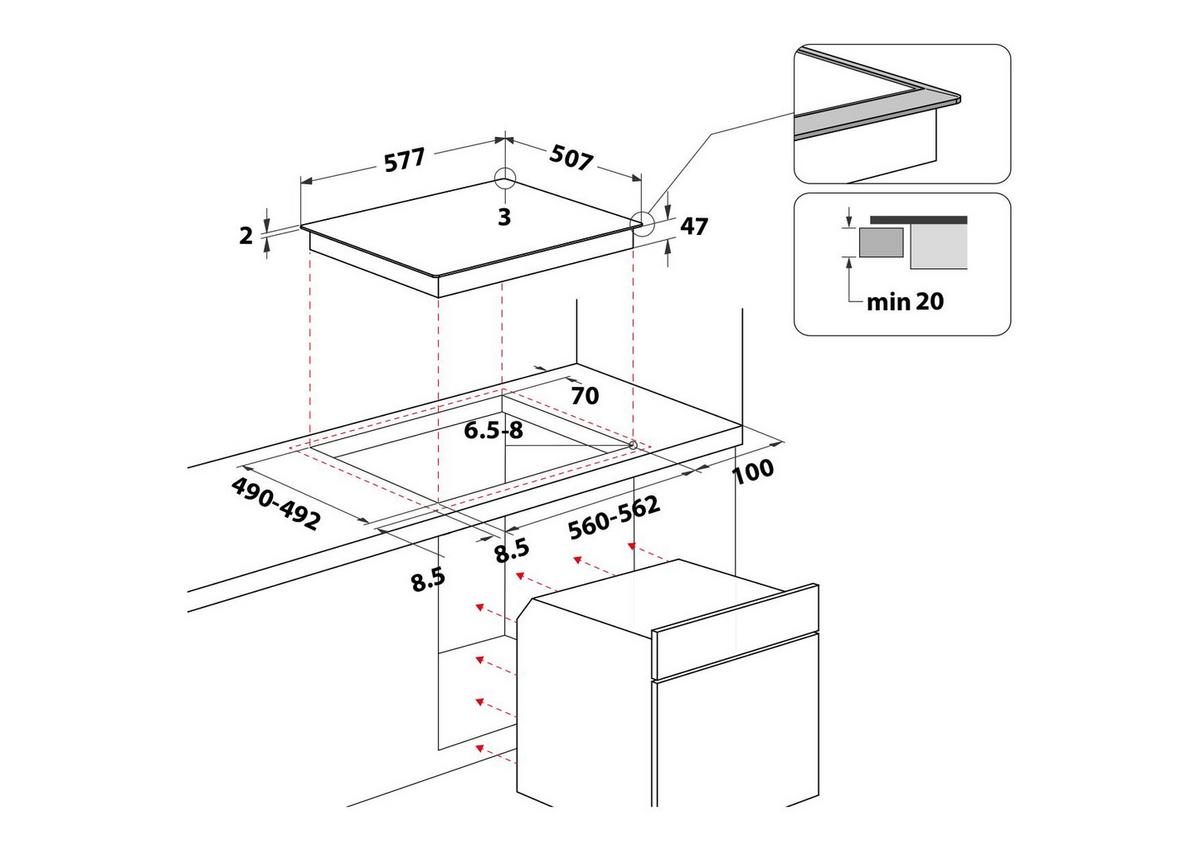 577
507
2
3
47
min 20
70
6.5-8
100
490-492
560-562
8.5
8.5