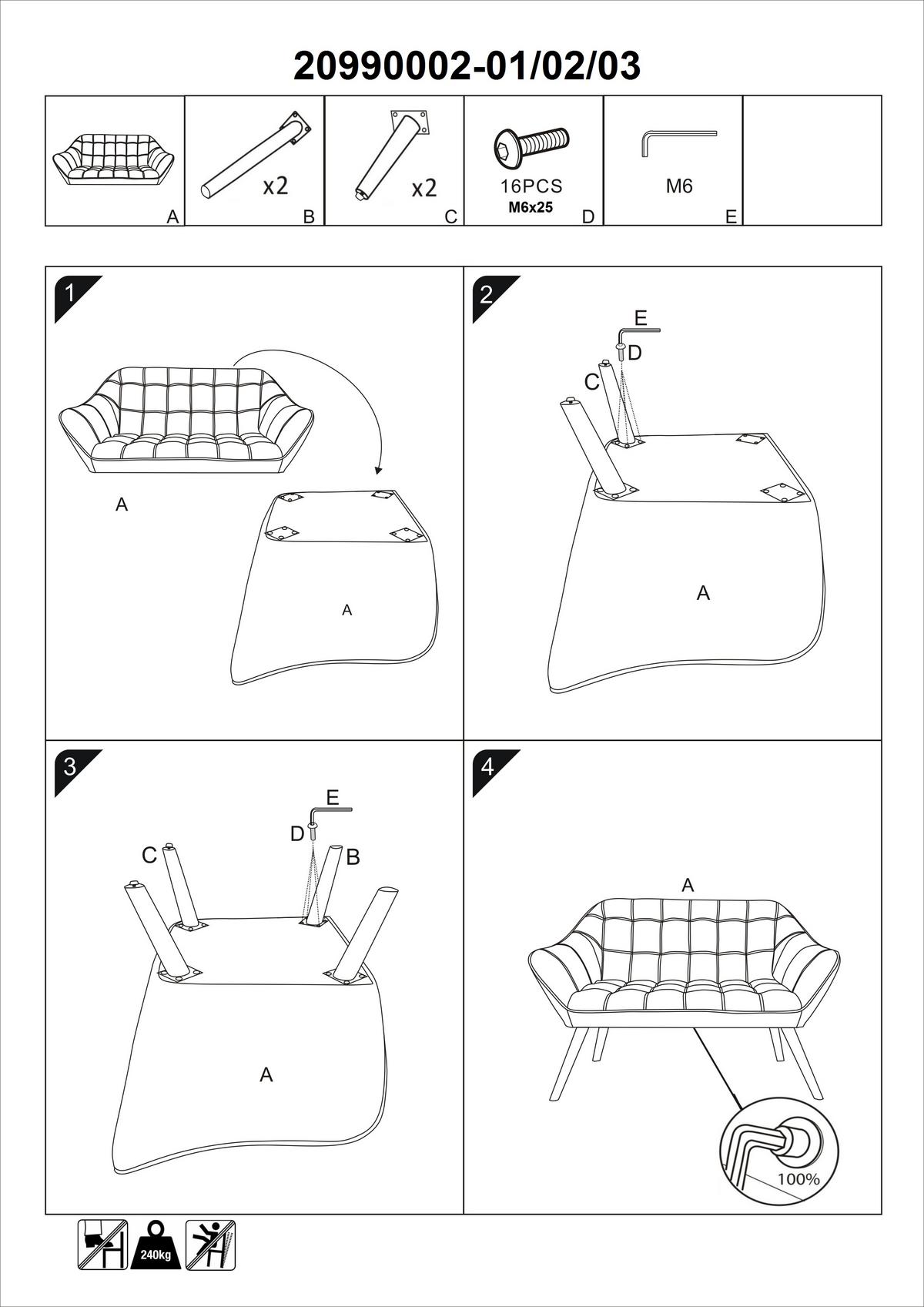 20990002-01/02/03

| A | x2 B | x2 C | 16PCS M6x25 D | M6 E | |
|---|---|---|---|---|---|

1

A

A

2

E

D

C

A

3

E

D

C

B

A

4

A

100%

240kg