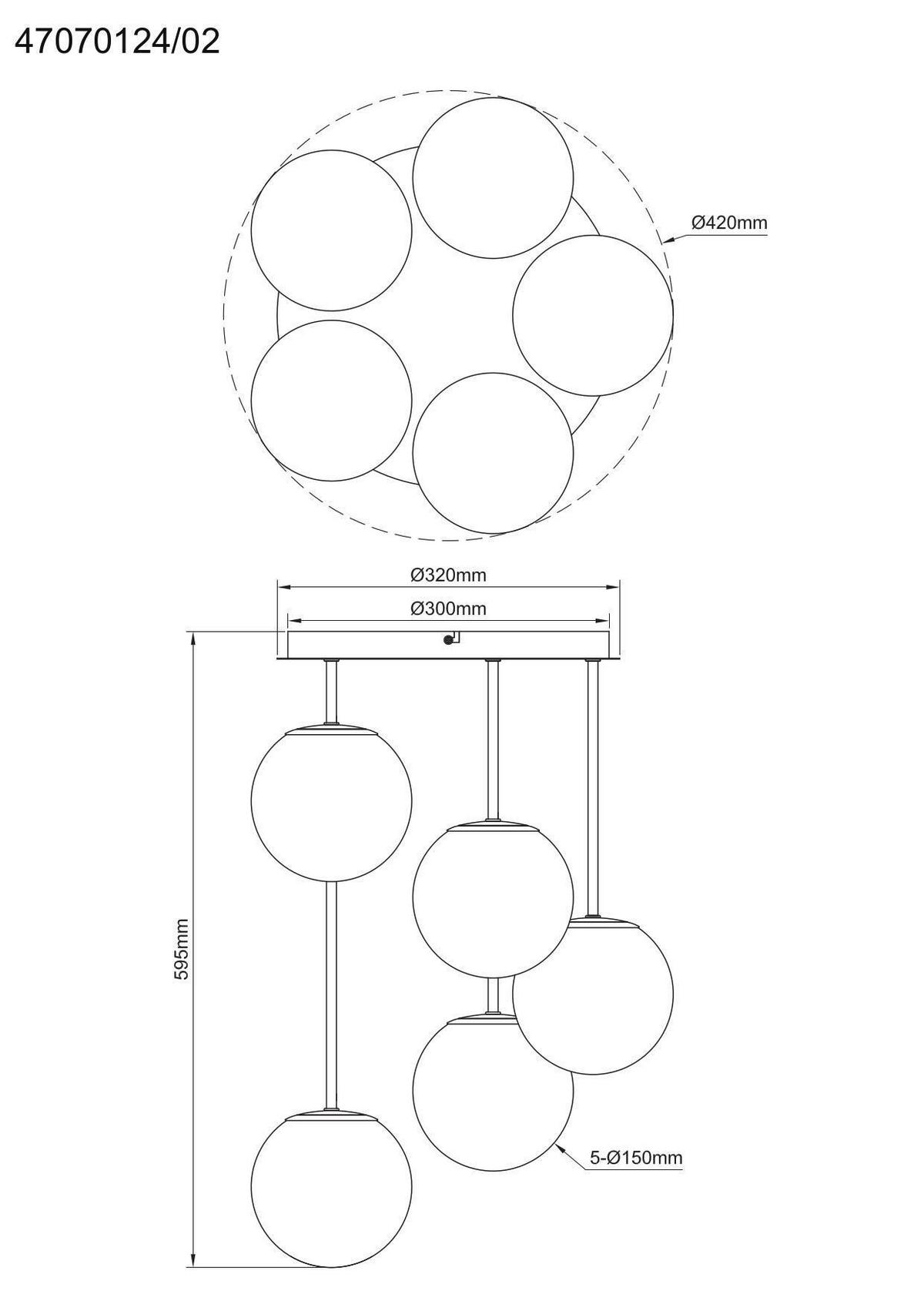 47070124/02

Ø420mm

Ø320mm

Ø300mm

595mm

5-Ø150mm