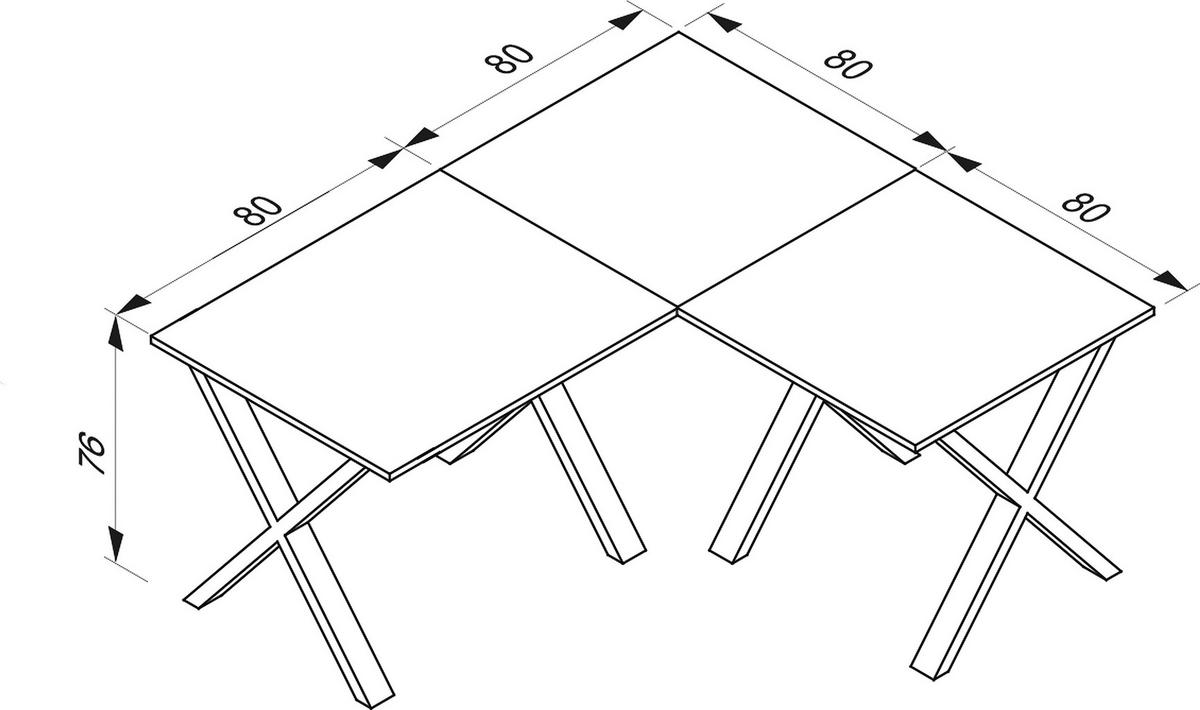 80
80
80
80
76