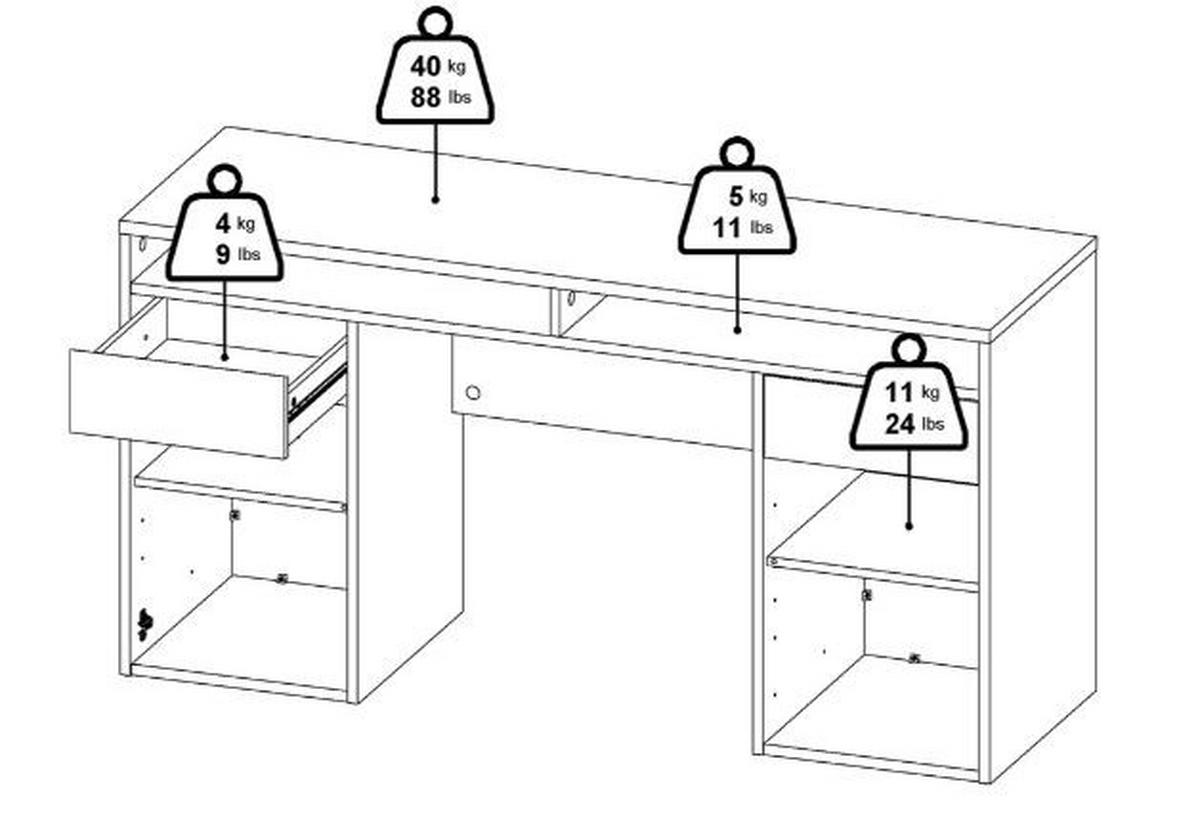 40 kg
88 lbs

4 kg
9 lbs

5 kg
11 lbs

11 kg
24 lbs