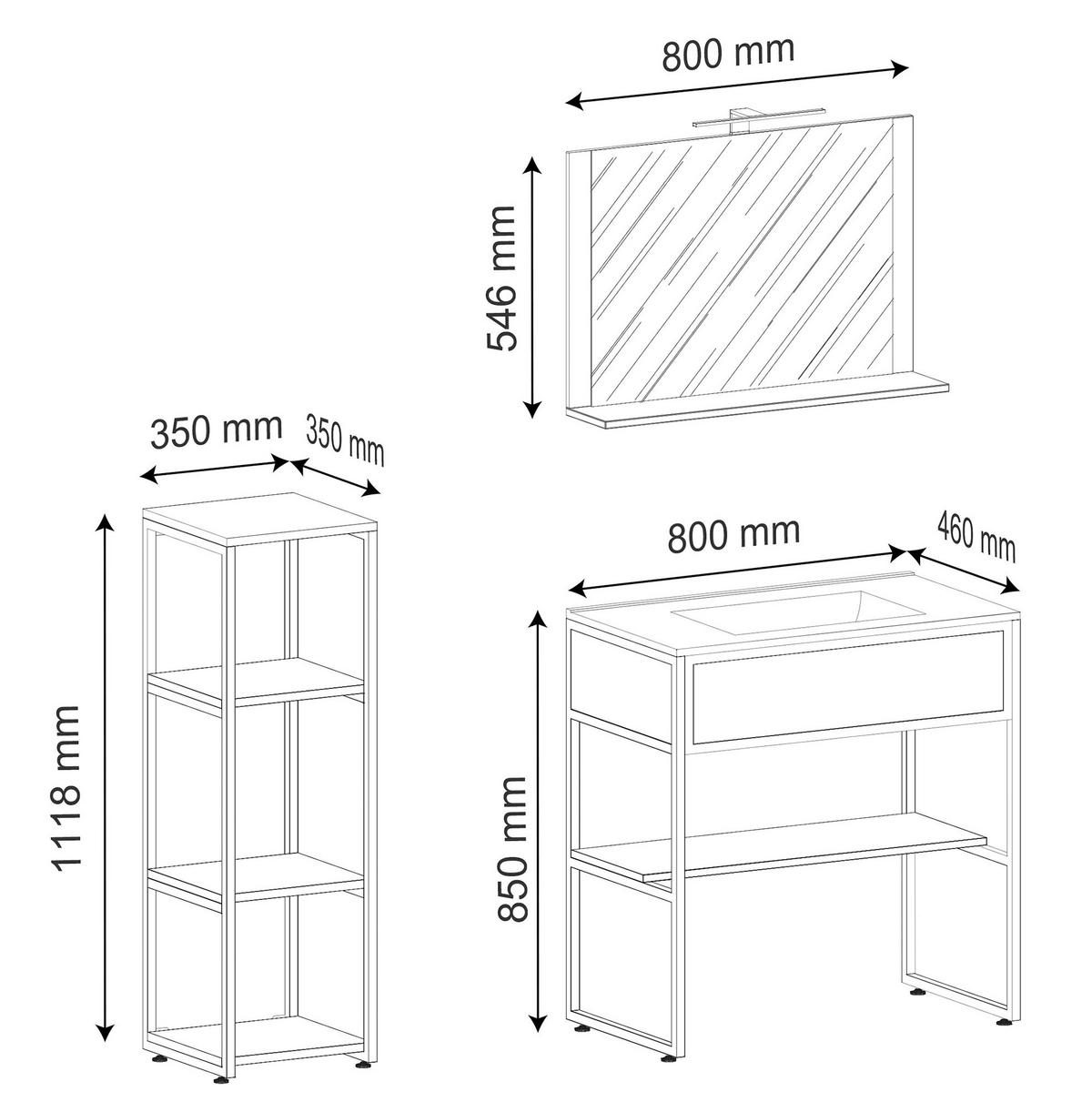 800 mm

546 mm

350 mm

350 mm

1118 mm

800 mm

460 mm

850 mm