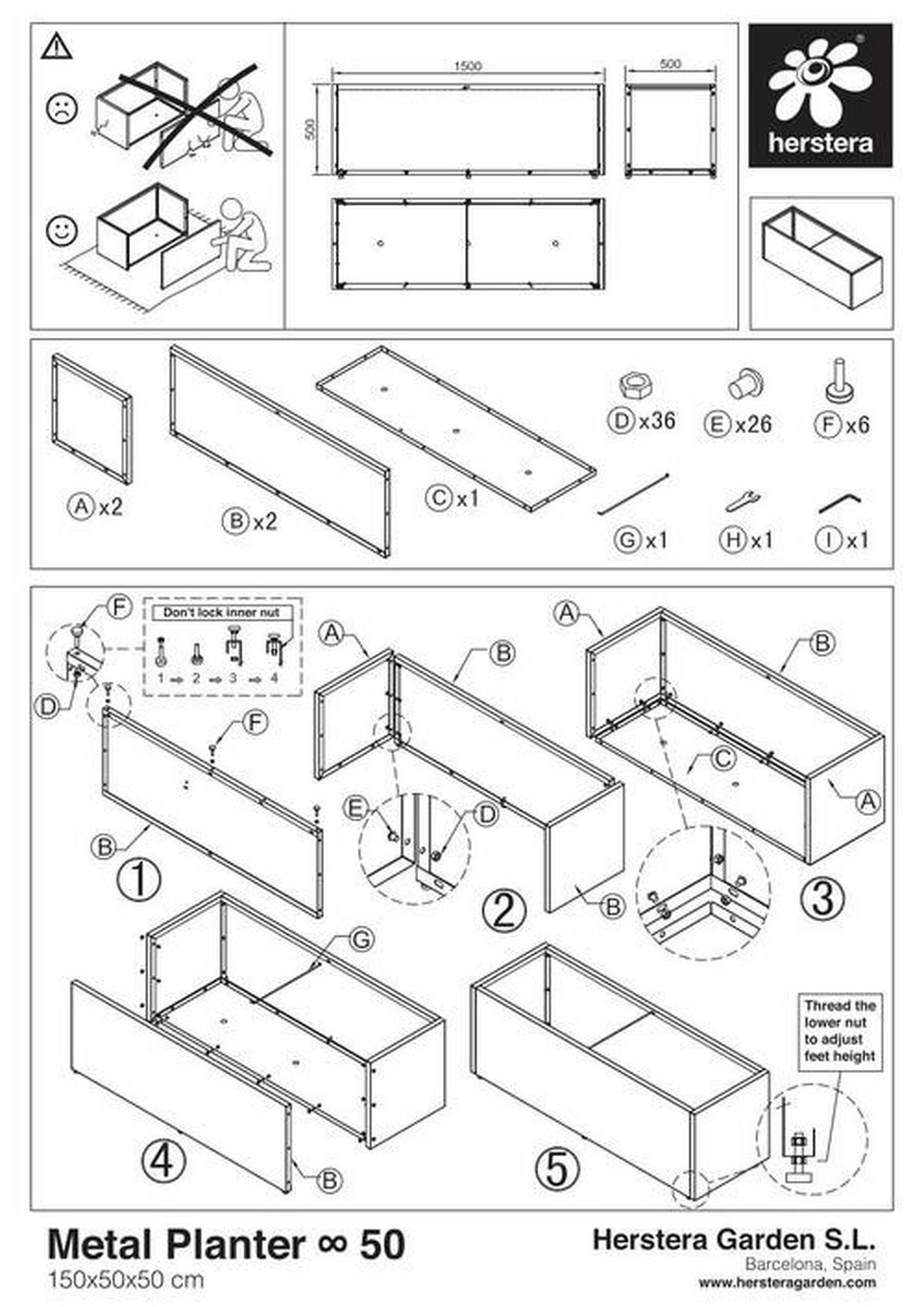 1500
500
500

herstera

A x2
B x2
C x1
D x36
E x26
F x6
G x1
H x1
I x1

F
Don't lock inner nut
1 → 2 → 3 → 4
D
F
B
1

A
B
E
D
B
2

A
B
C
A
3

G
B
4

Thread the lower nut to adjust feet height
5

Metal Planter ∞ 50
150x50x50 cm

Herstera Garden S.L.
Barcelona, Spain
www.hersteragarden.com