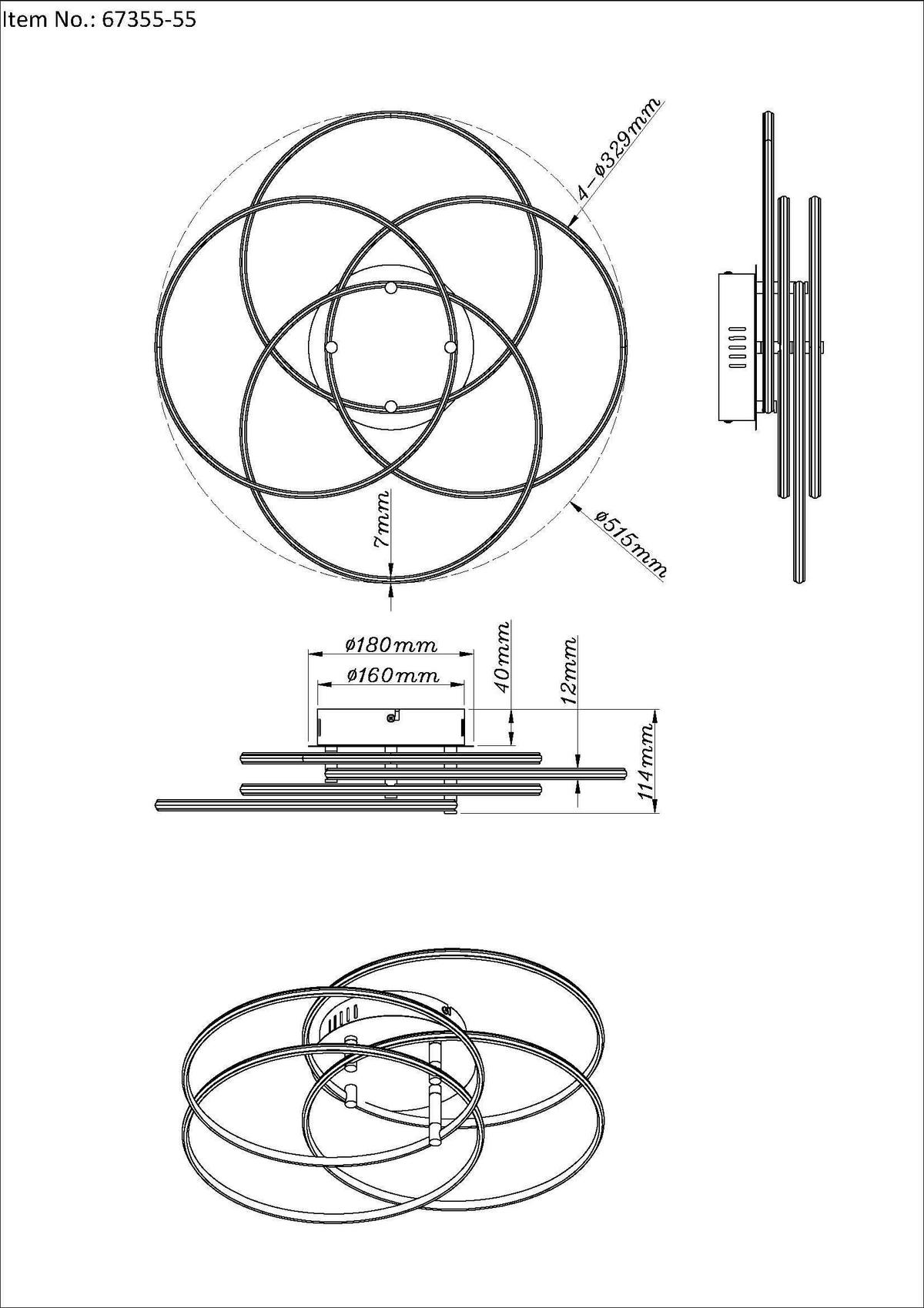 Item No.: 67355-55

4-ø329mm

ø515mm

7mm

ø180mm

ø160mm

40mm

12mm

114mm