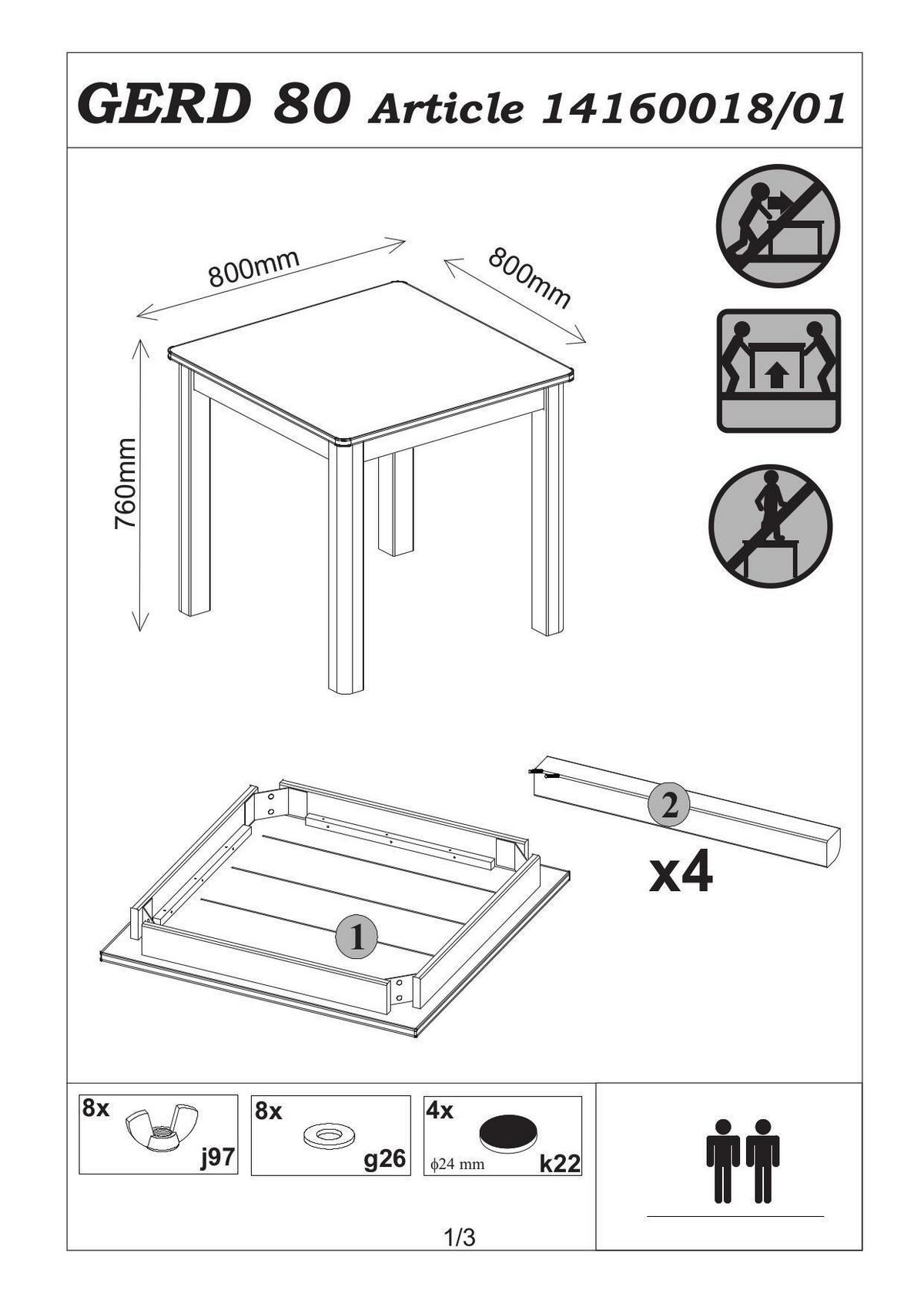 GERD 80 Article 14160018/01

800mm

800mm

760mm

1

2

x4

8x

j97

8x

g26

4x

$\phi$24 mm

k22

1/3