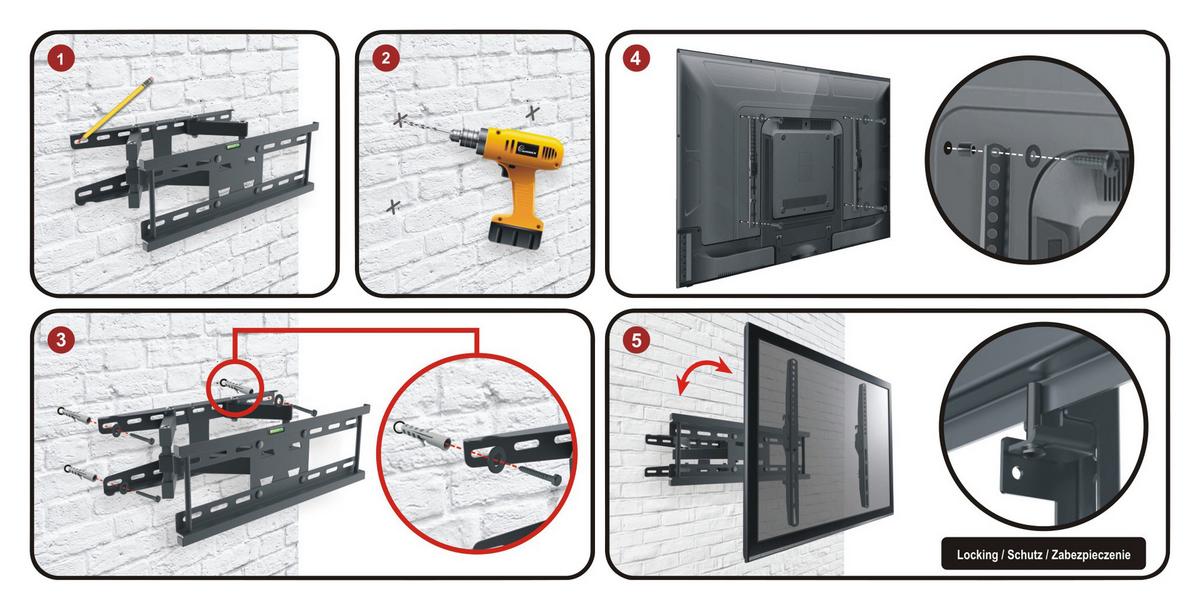 1

2

4

3

5

Locking / Schutz / Zabezpieczenie