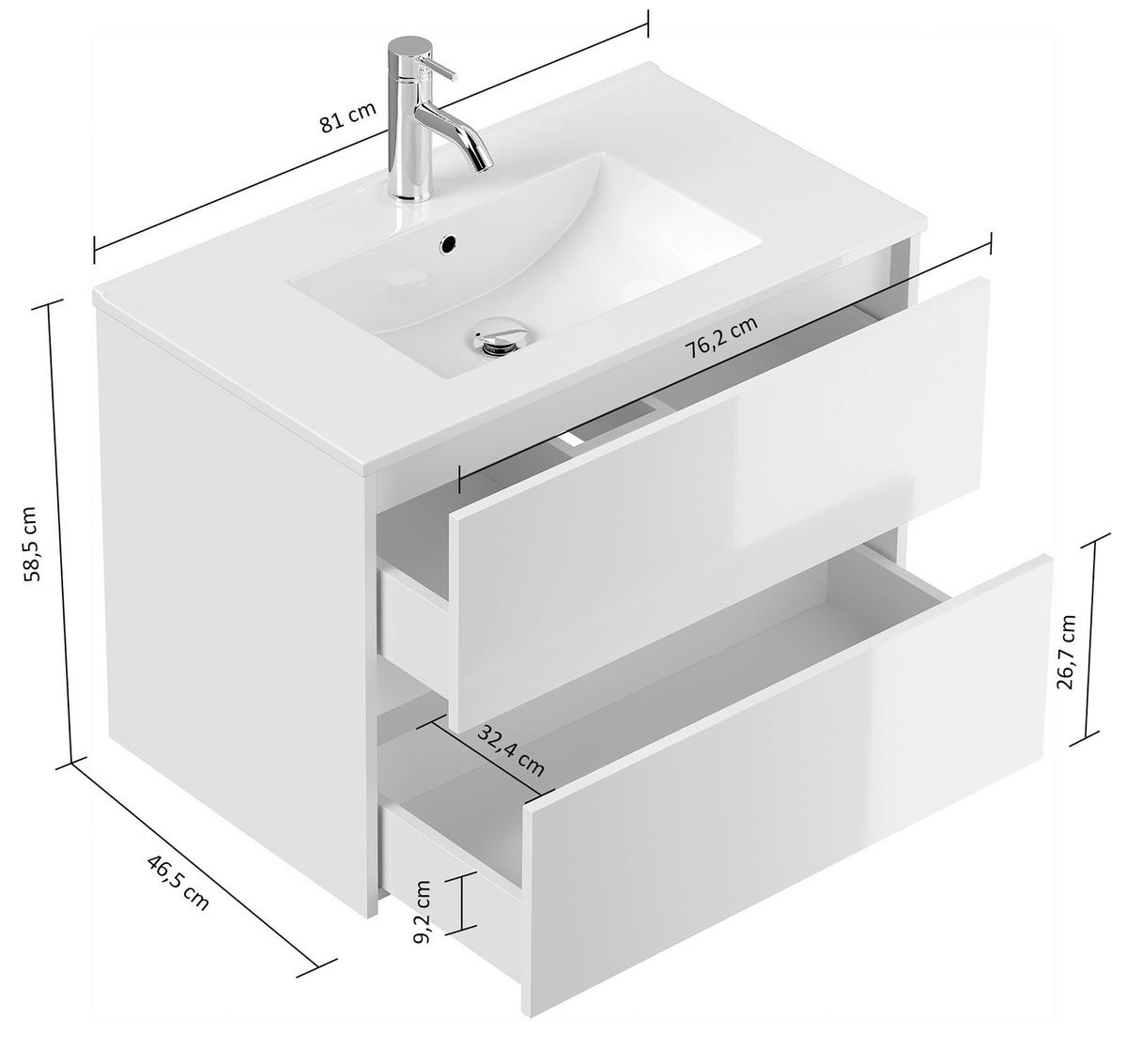 81 cm
76,2 cm
58,5 cm
26,7 cm
32,4 cm
46,5 cm
9,2 cm