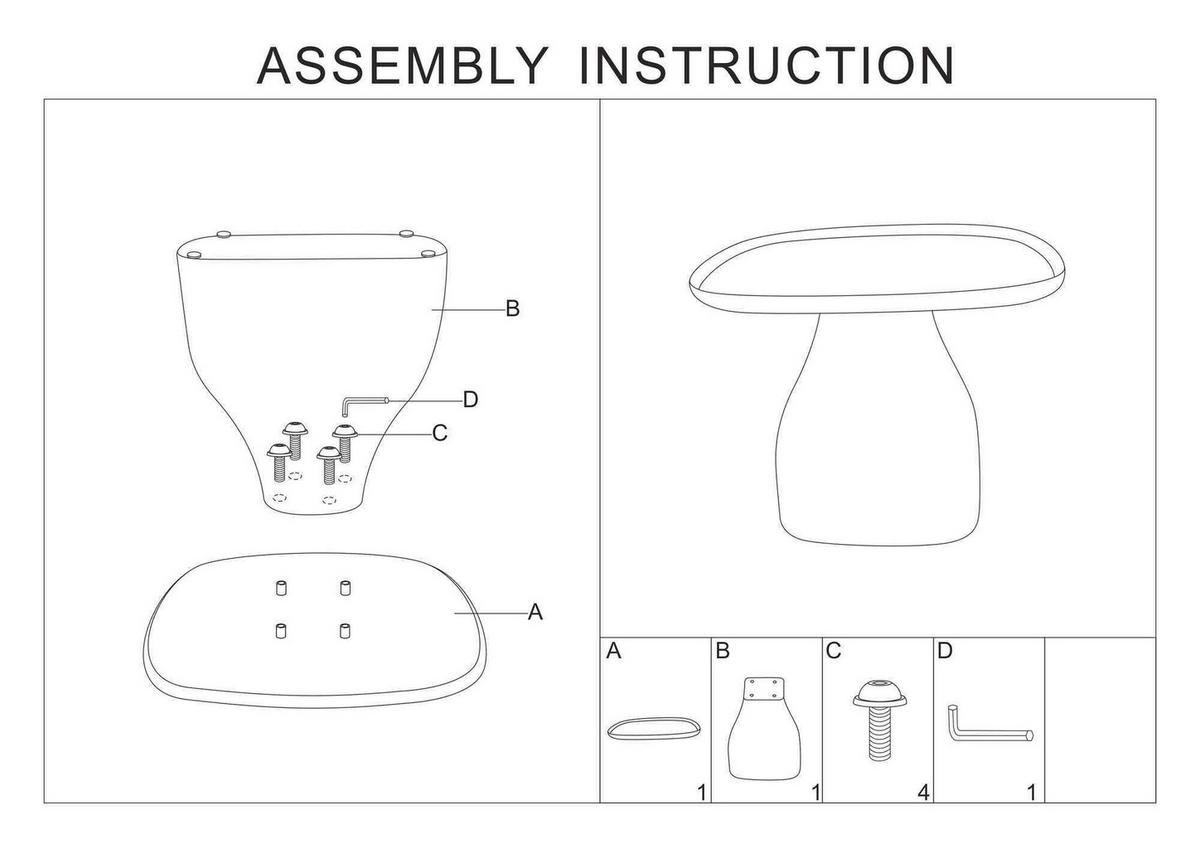 ASSEMBLY INSTRUCTION

B

D

C

A

| A | B | C | D | |
|---|---|---|---|---|
| 1 | 1 | 4 | 1 | |